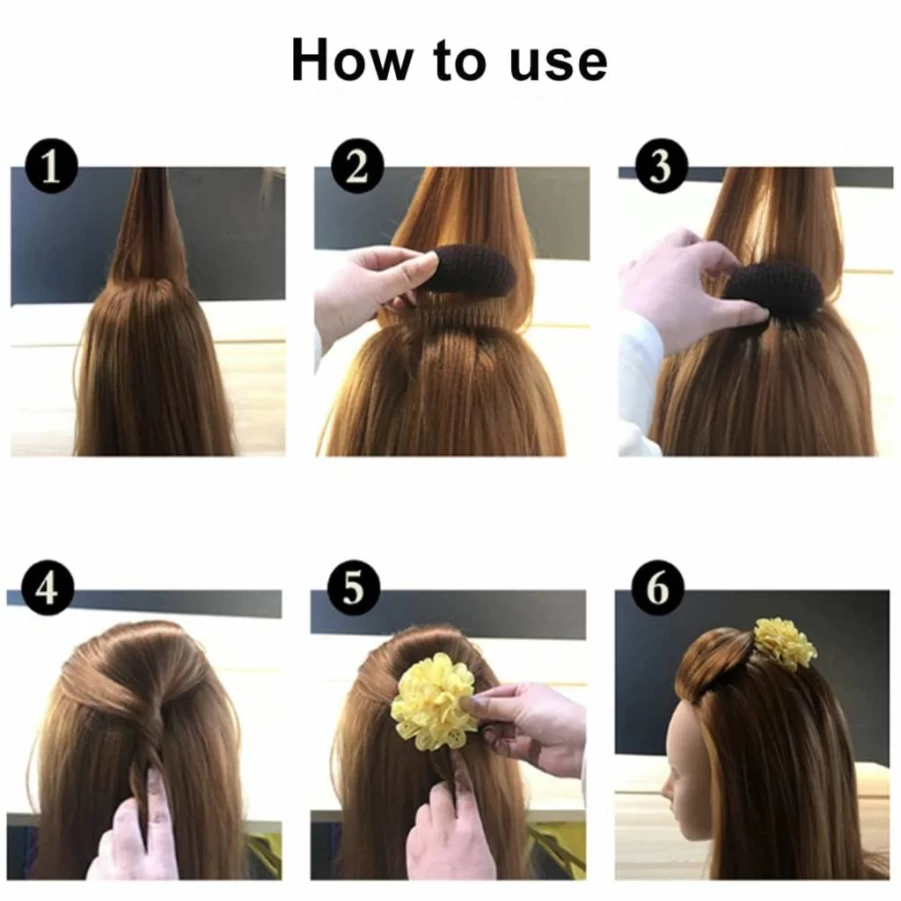 How to use

1

2

3

4

5

6