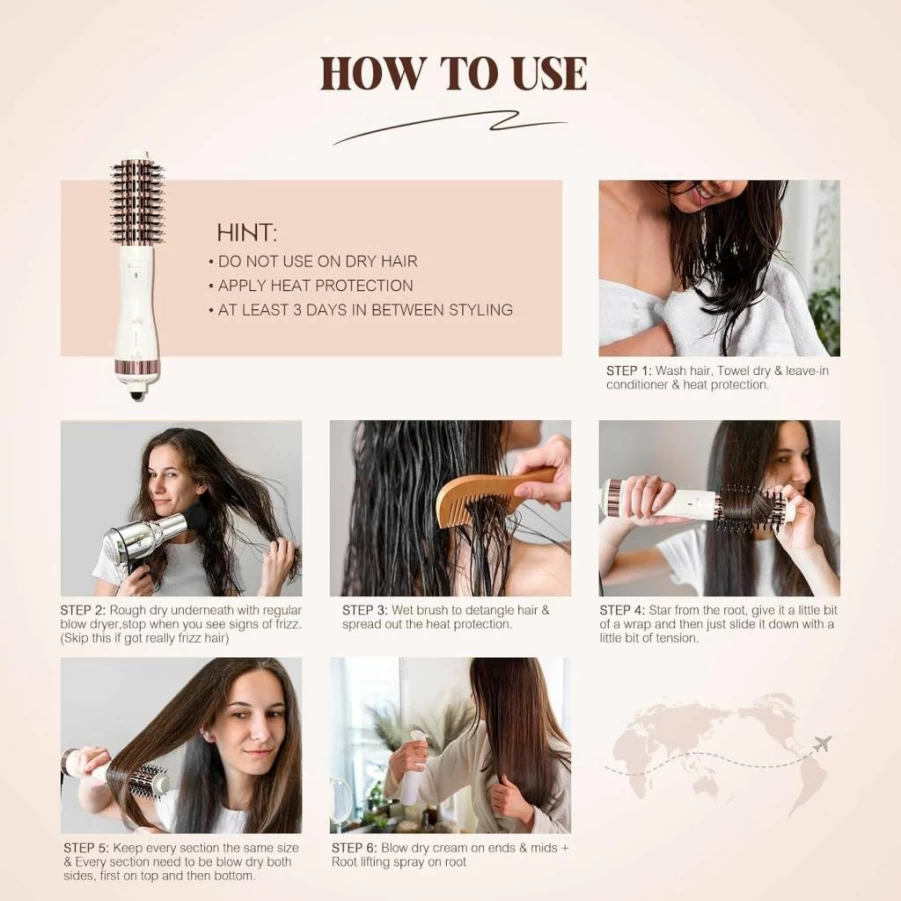 HOW TO USE

HINT:
• DO NOT USE ON DRY HAIR
• APPLY HEAT PROTECTION
• AT LEAST 3 DAYS IN BETWEEN STYLING

STEP 1: Wash hair, Towel dry & leave-in conditioner & heat protection.

STEP 2: Rough dry underneath with regular blow dryer,stop when you see signs of frizz. (Skip this if got really frizz hair)

STEP 3: Wet brush to detangle hair & spread out the heat protection.

STEP 4: Star from the root, give it a little bit of a wrap and then just slide it down with a little bit of tension.

STEP 5: Keep every section the same size & Every section need to be blow dry both sides, first on top and then bottom.

STEP 6: Blow dry cream on ends & mids + Root lifting spray on root