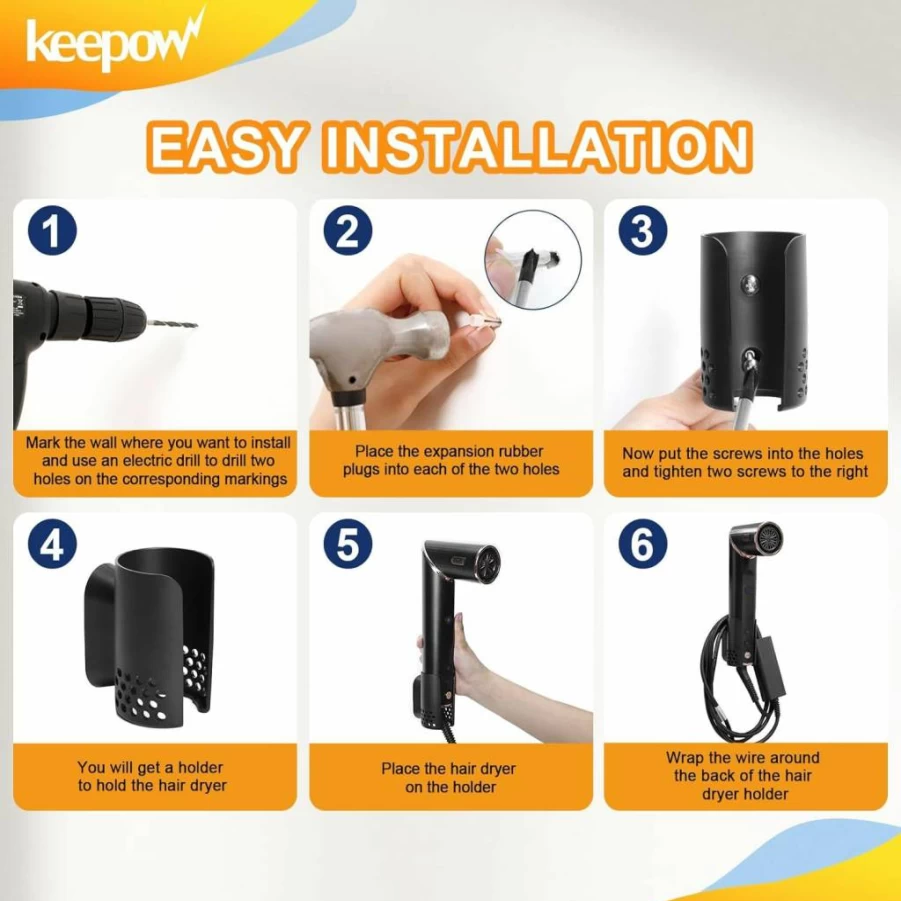 keepow

EASY INSTALLATION

1

Mark the wall where you want to install and use an electric drill to drill two holes on the corresponding markings

2

Place the expansion rubber plugs into each of the two holes

3

Now put the screws into the holes and tighten two screws to the right

4

You will get a holder to hold the hair dryer

5

Place the hair dryer on the holder

6

Wrap the wire around the back of the hair dryer holder