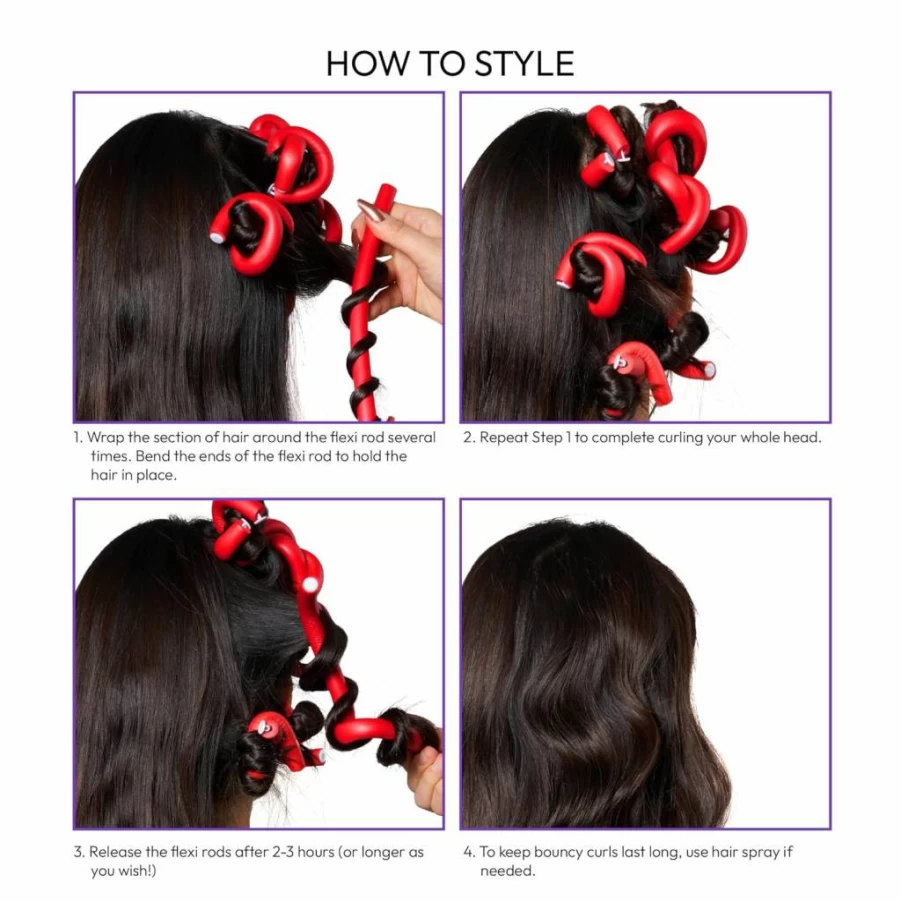 HOW TO STYLE

1. Wrap the section of hair around the flexi rod several times. Bend the ends of the flexi rod to hold the hair in place.

2. Repeat Step 1 to complete curling your whole head.

3. Release the flexi rods after 2-3 hours (or longer as you wish!)

4. To keep bouncy curls last long, use hair spray if needed.