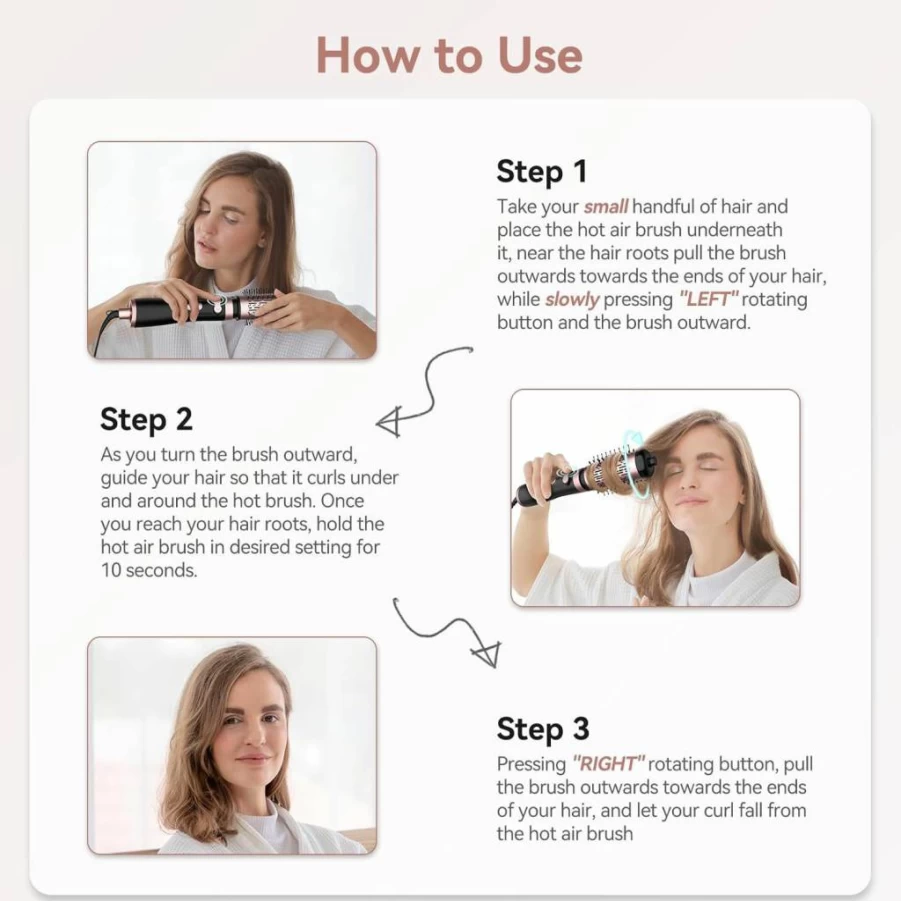 How to Use

Step 1
Take your small handful of hair and place the hot air brush underneath it, near the hair roots pull the brush outwards towards the ends of your hair, while slowly pressing "LEFT" rotating button and the brush outward.

Step 2
As you turn the brush outward, guide your hair so that it curls under and around the hot brush. Once you reach your hair roots, hold the hot air brush in desired setting for 10 seconds.

Step 3
Pressing "RIGHT" rotating button, pull the brush outwards towards the ends of your hair, and let your curl fall from the hot air brush