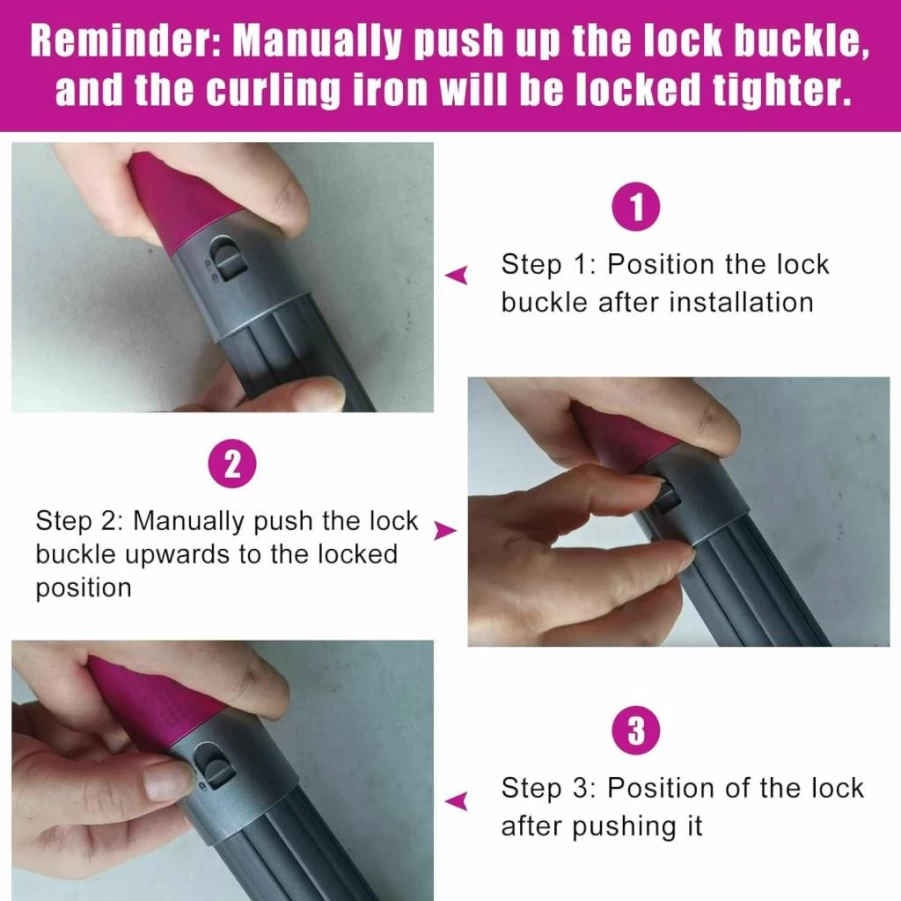 Reminder: Manually push up the lock buckle, and the curling iron will be locked tighter.

1

Step 1: Position the lock buckle after installation

2

Step 2: Manually push the lock buckle upwards to the locked position

3

Step 3: Position of the lock after pushing it