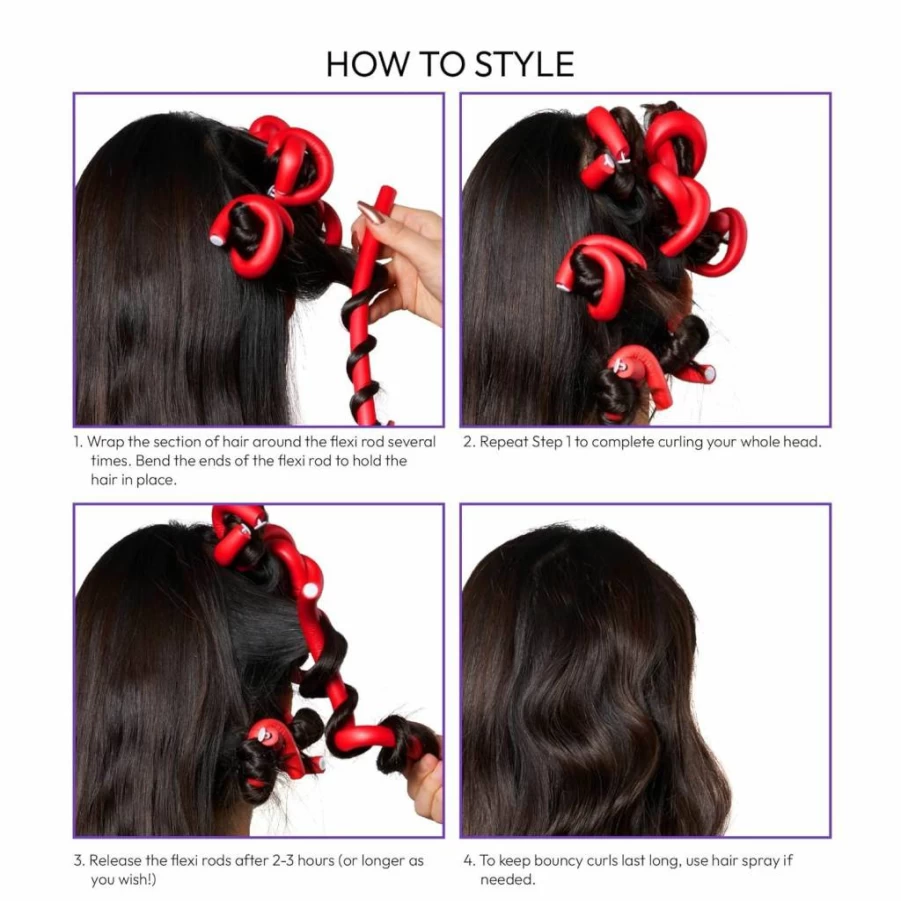 HOW TO STYLE

1. Wrap the section of hair around the flexi rod several times. Bend the ends of the flexi rod to hold the hair in place.

2. Repeat Step 1 to complete curling your whole head.

3. Release the flexi rods after 2-3 hours (or longer as you wish!)

4. To keep bouncy curls last long, use hair spray if needed.