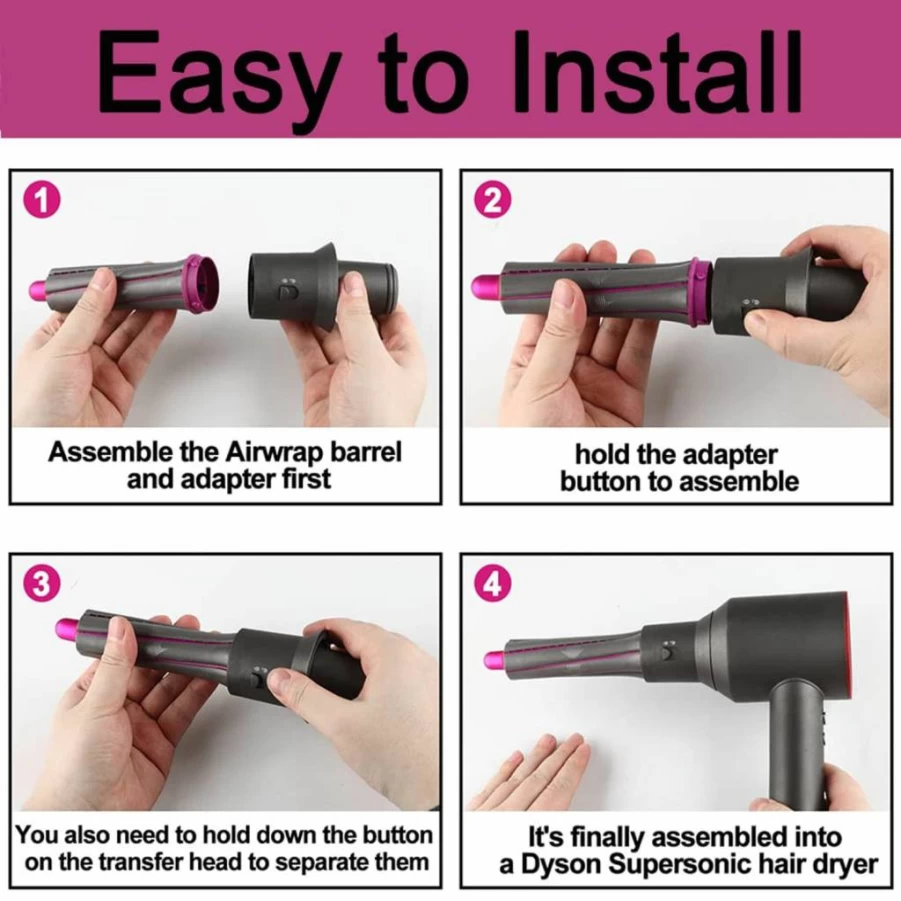 Easy to Install

1

Assemble the Airwrap barrel and adapter first

2

hold the adapter button to assemble

3

You also need to hold down the button on the transfer head to separate them

4

It's finally assembled into a Dyson Supersonic hair dryer