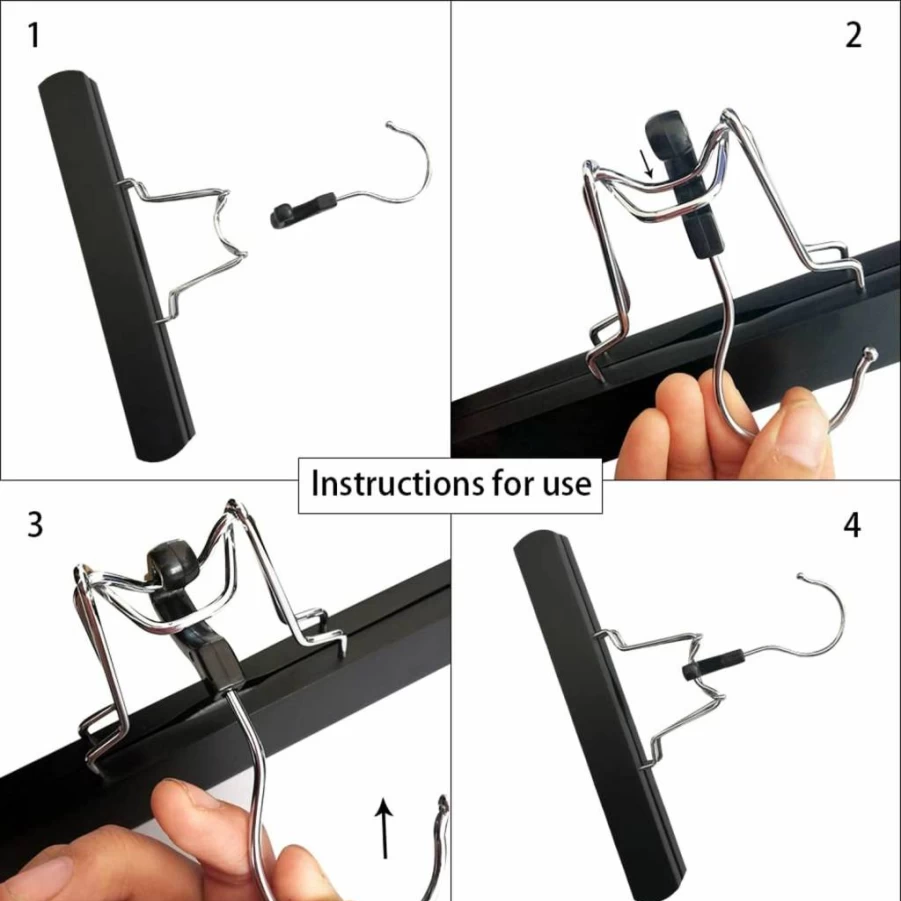 1

2

Instructions for use

3

4