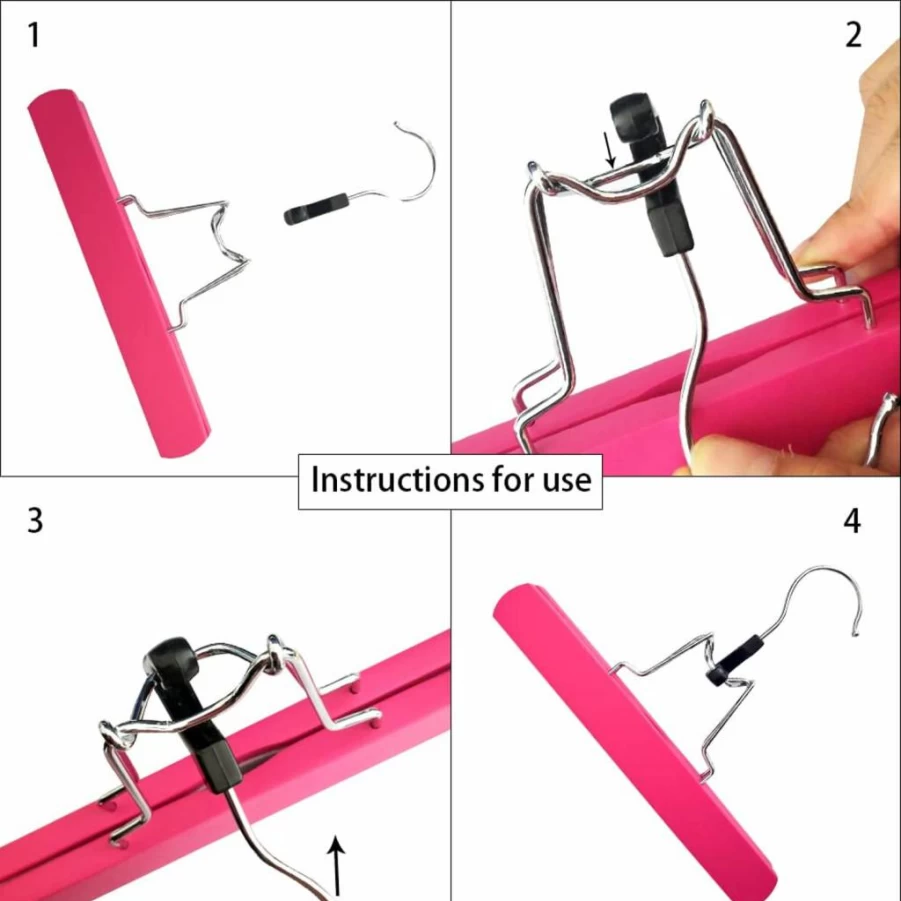 1

2

Instructions for use

3

4